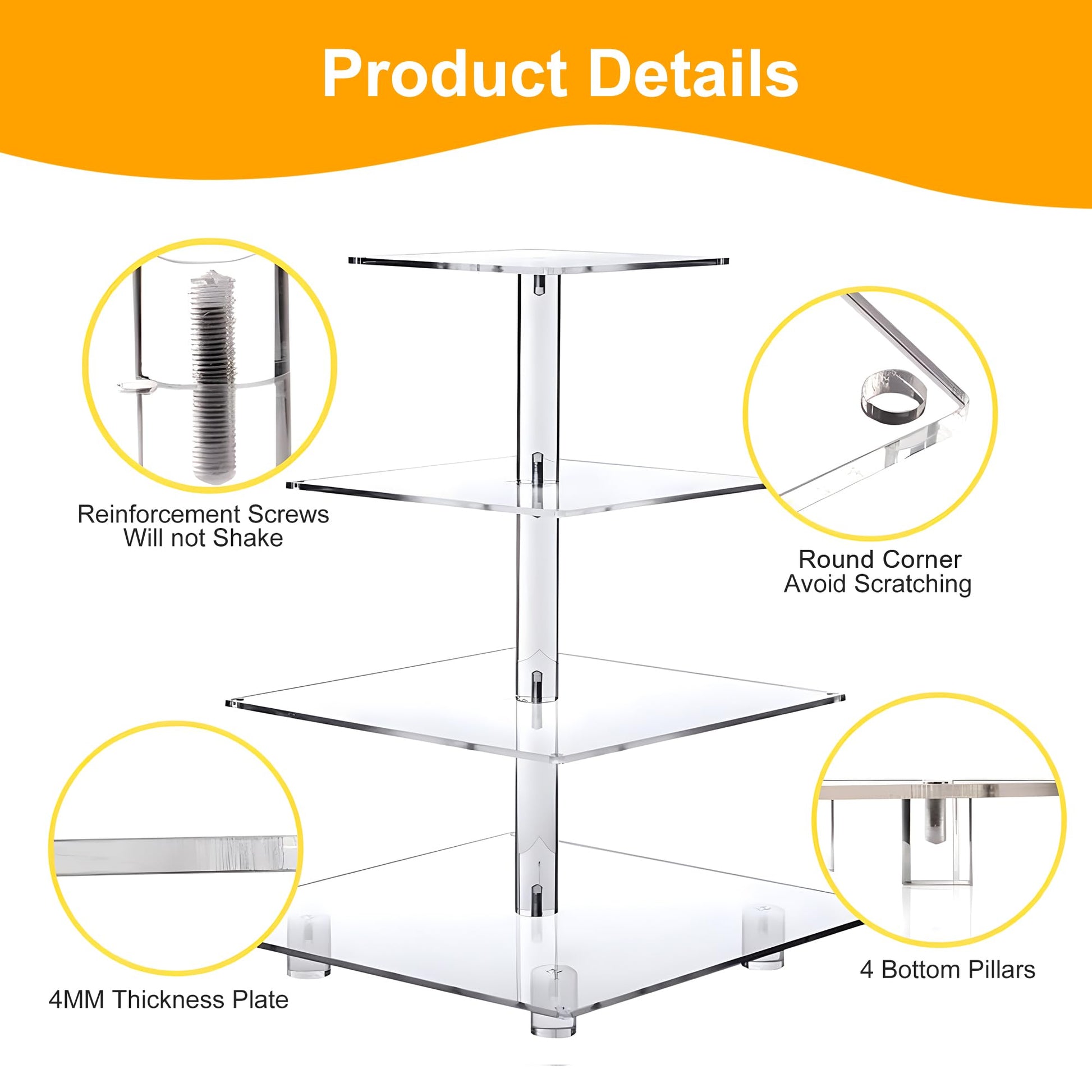 Product Details

Reinforcement Screws
Will not Shake

Round Corner
Avoid Scratching

4MM Thickness Plate

4 Bottom Pillars