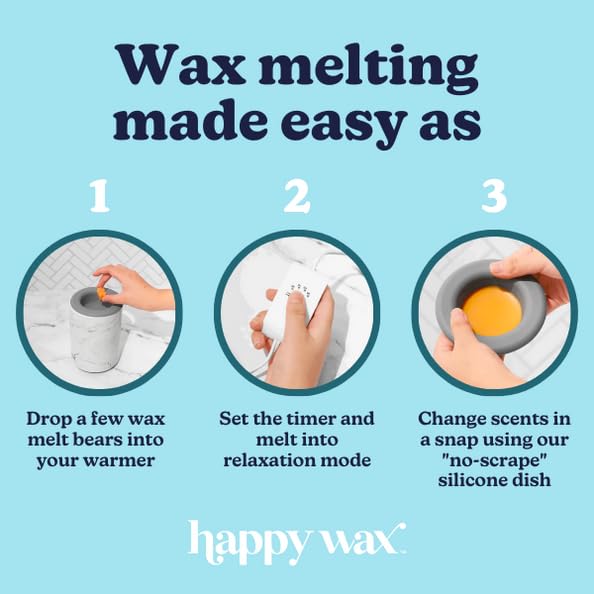 Wax melting made easy as

1

Drop a few wax melt bears into your warmer

2

Set the timer and melt into relaxation mode

3

Change scents in a snap using our "no-scrape" silicone dish

happy wax