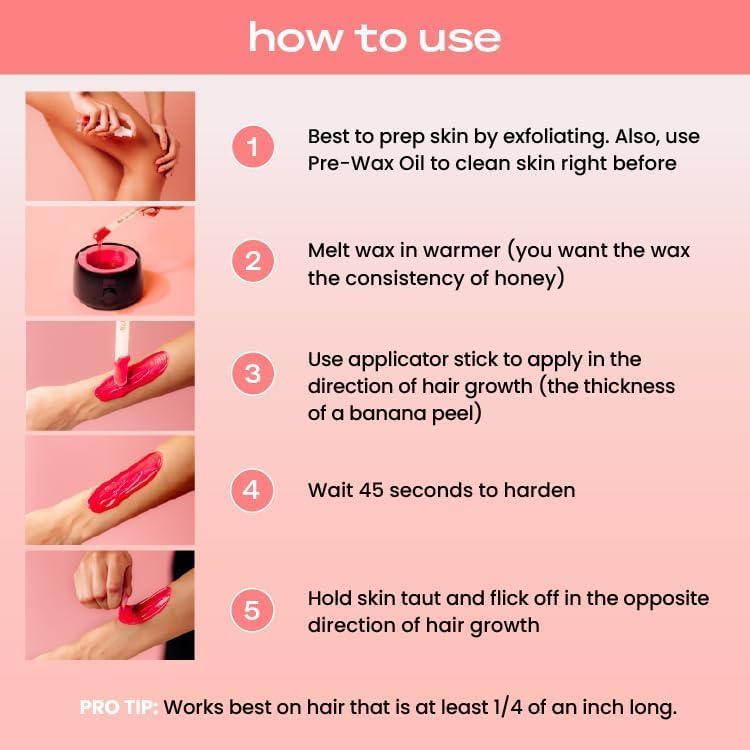 how to use

1 Best to prep skin by exfoliating. Also, use Pre-Wax Oil to clean skin right before

2 Melt wax in warmer (you want the wax the consistency of honey)

3 Use applicator stick to apply in the direction of hair growth (the thickness of a banana peel)

4 Wait 45 seconds to harden

5 Hold skin taut and flick off in the opposite direction of hair growth

PRO TIP: Works best on hair that is at least 1/4 of an inch long.