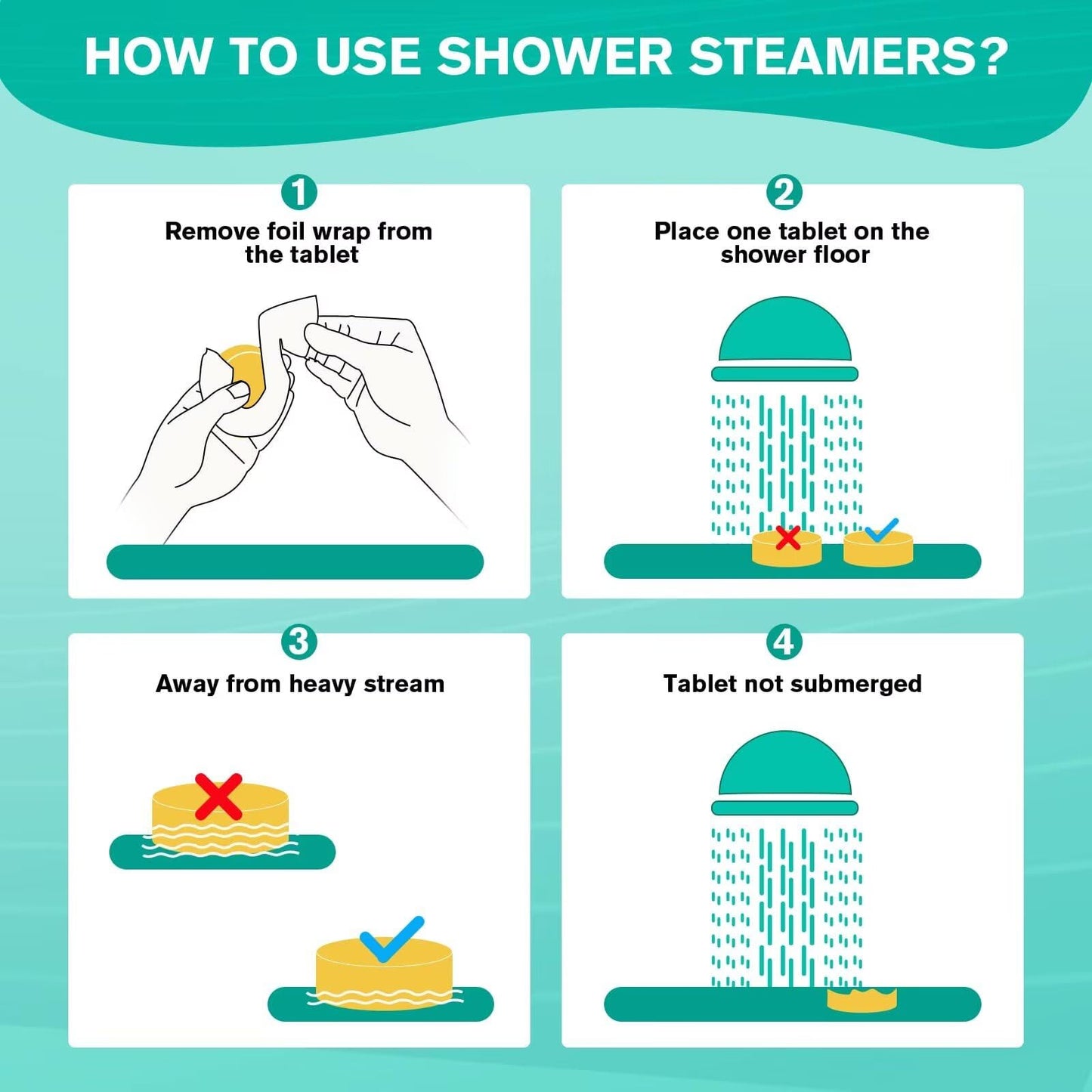 HOW TO USE SHOWER STEAMERS?

1
Remove foil wrap from the tablet

2
Place one tablet on the shower floor

3
Away from heavy stream

4
Tablet not submerged