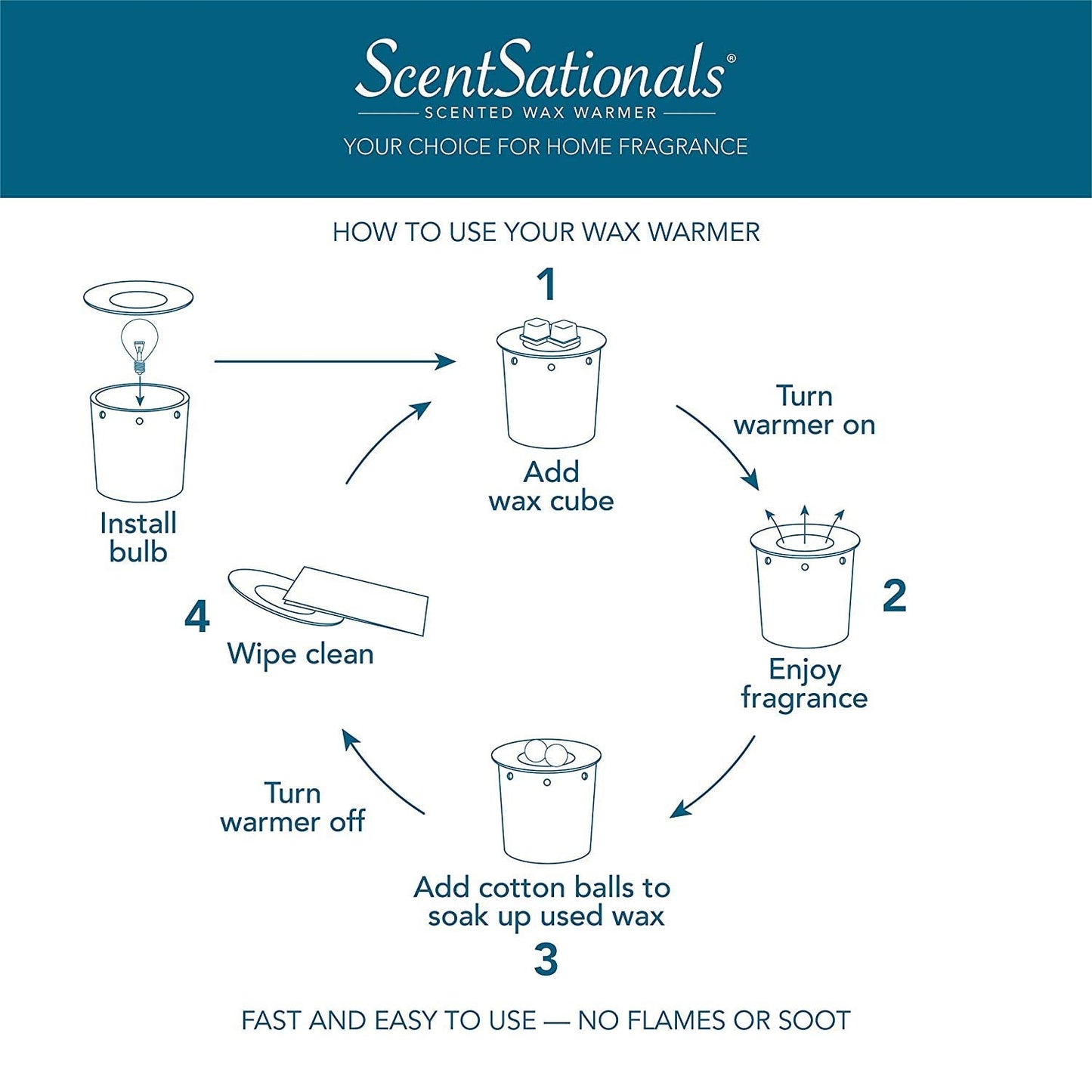 ScentSationals®
SCENTED WAX WARMER
YOUR CHOICE FOR HOME FRAGRANCE

HOW TO USE YOUR WAX WARMER

Install bulb

1
Add wax cube

Turn warmer on

2
Enjoy fragrance

Add cotton balls to soak up used wax
3

Turn warmer off

4
Wipe clean

FAST AND EASY TO USE — NO FLAMES OR SOOT