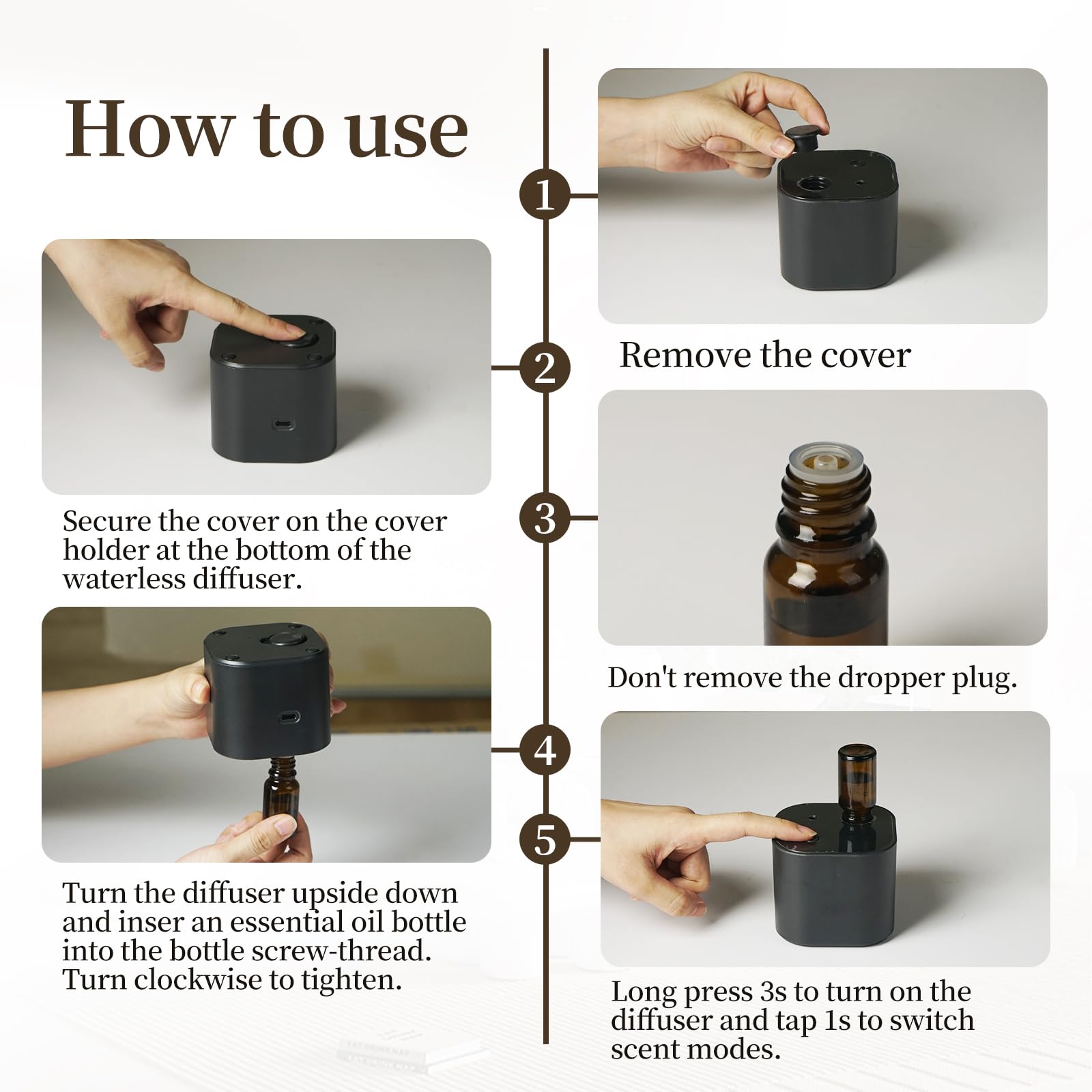 How to use

1

Remove the cover

2

Secure the cover on the cover holder at the bottom of the waterless diffuser.

3

Don't remove the dropper plug.

4

Turn the diffuser upside down and inser an essential oil bottle into the bottle screw-thread. Turn clockwise to tighten.

5

Long press 3s to turn on the diffuser and tap 1s to switch scent modes.