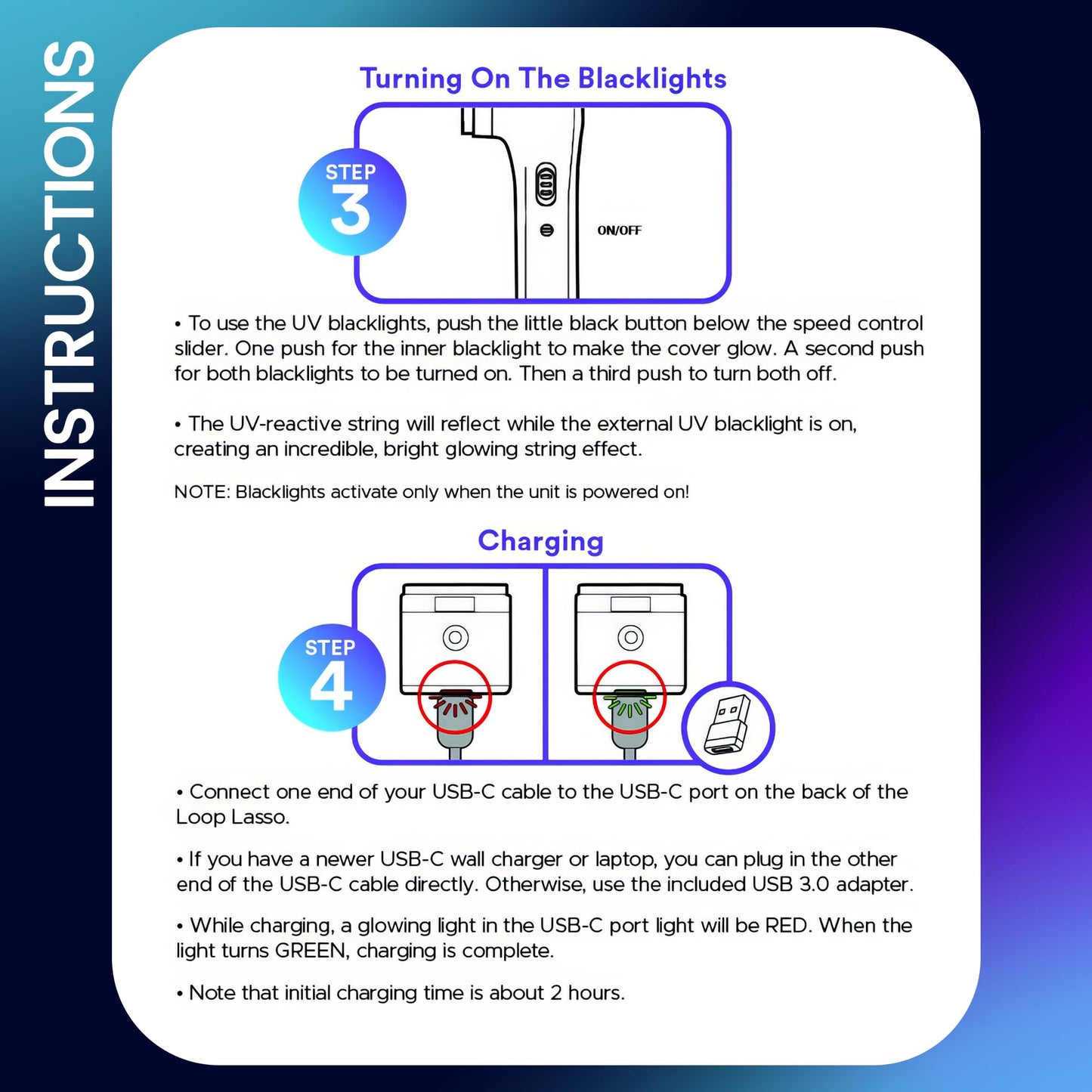 INSTRUCTIONS

Turning On The Blacklights

STEP 3

ON/OFF

• To use the UV blacklights, push the little black button below the speed control slider. One push for the inner blacklight to make the cover glow. A second push for both blacklights to be turned on. Then a third push to turn both off.

• The UV-reactive string will reflect while the external UV blacklight is on, creating an incredible, bright glowing string effect.

NOTE: Blacklights activate only when the unit is powered on!

Charging

STEP 4

• Connect one end of your USB-C cable to the USB-C port on the back of the Loop Lasso.

• If you have a newer USB-C wall charger or laptop, you can plug in the other end of the USB-C cable directly. Otherwise, use the included USB 3.0 adapter.

• While charging, a glowing light in the USB-C port light will be RED. When the light turns GREEN, charging is complete.

• Note that initial charging time is about 2 hours.