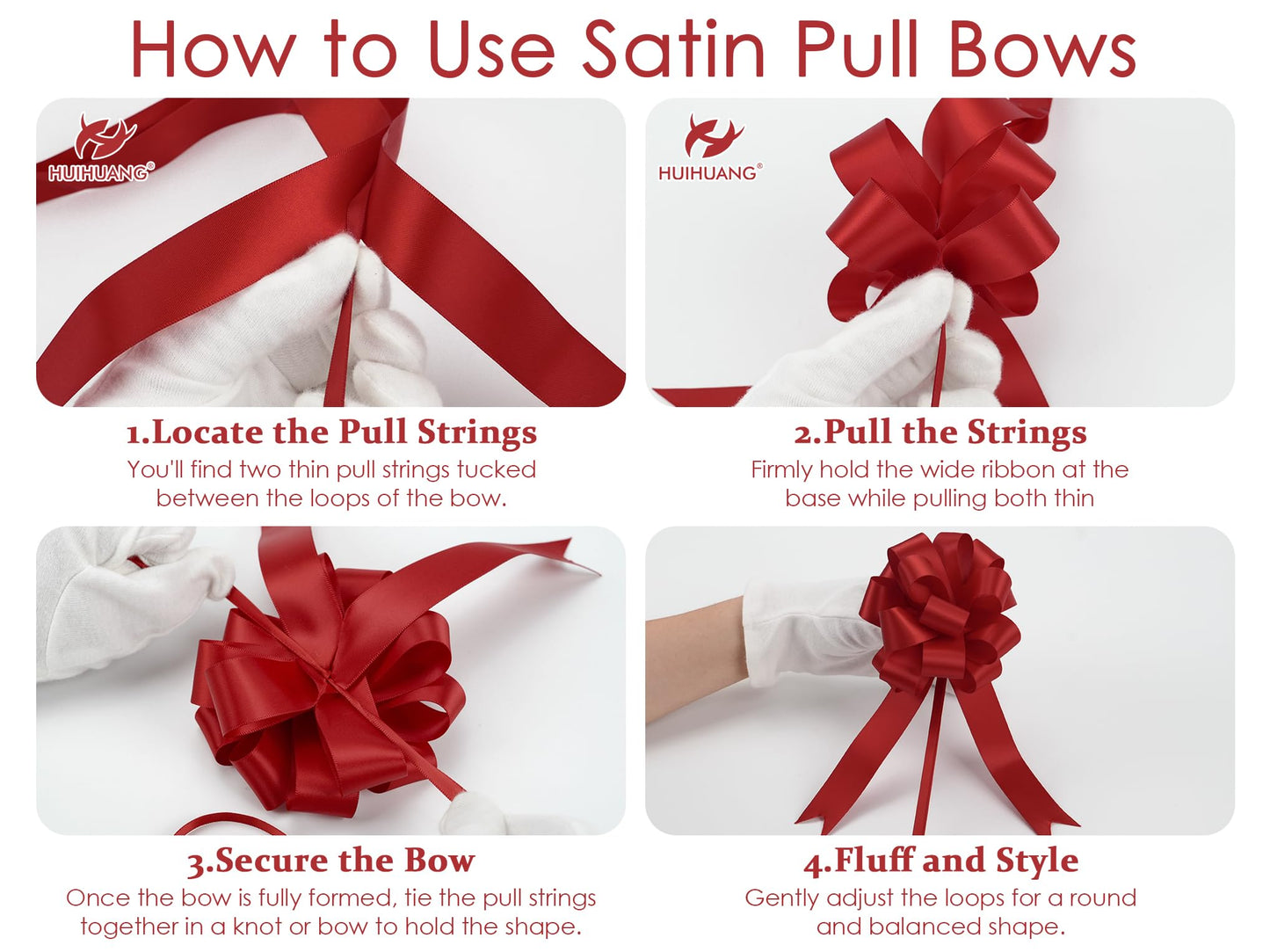 How to Use Satin Pull Bows

HUIHUANG®

HUIHUANG®

1.Locate the Pull Strings
You'll find two thin pull strings tucked between the loops of the bow.

2.Pull the Strings
Firmly hold the wide ribbon at the base while pulling both thin

3.Secure the Bow
Once the bow is fully formed, tie the pull strings together in a knot or bow to hold the shape.

4.Fluff and Style
Gently adjust the loops for a round and balanced shape.