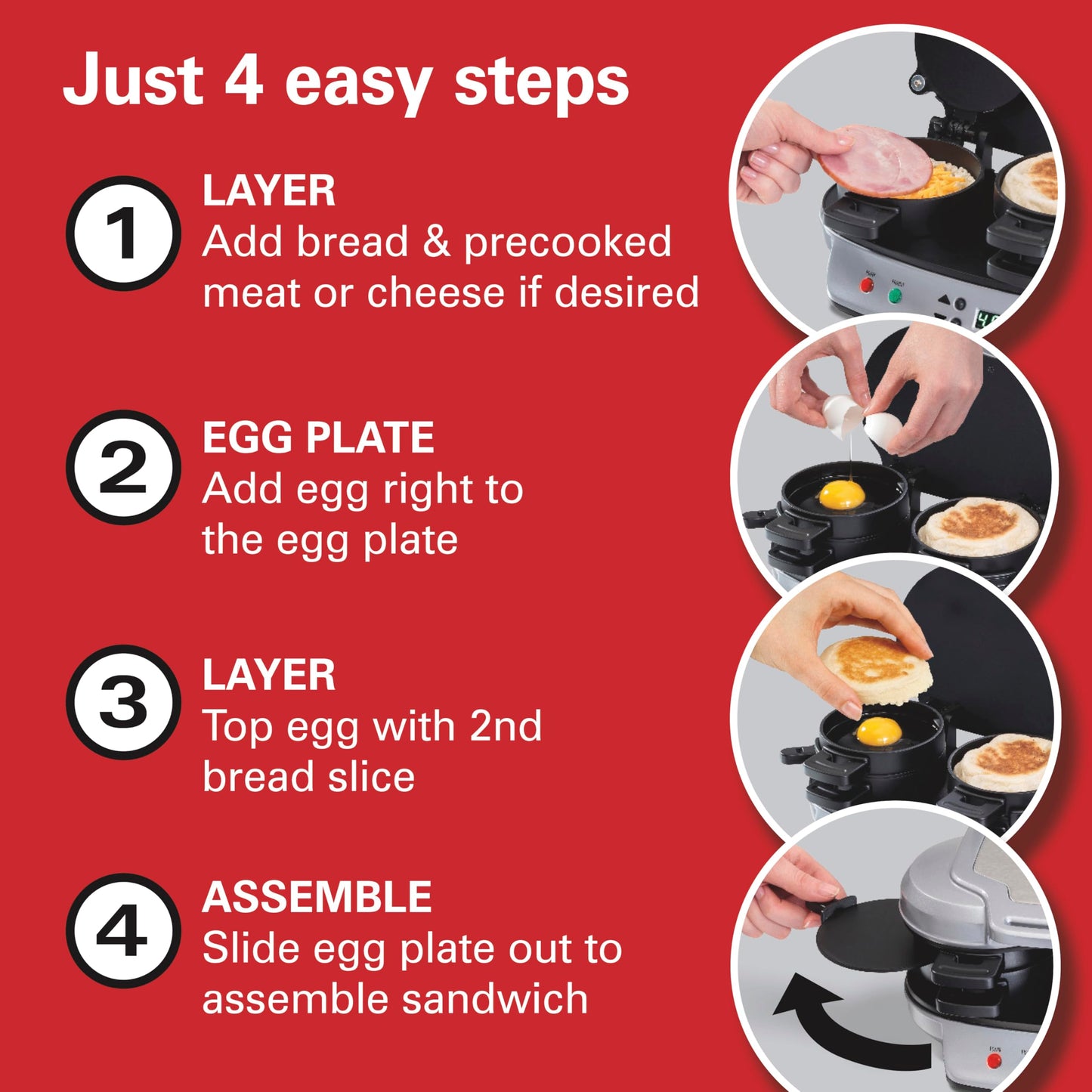 Just 4 easy steps

1
LAYER
Add bread & precooked meat or cheese if desired

2
EGG PLATE
Add egg right to the egg plate

3
LAYER
Top egg with 2nd bread slice

4
ASSEMBLE
Slide egg plate out to assemble sandwich